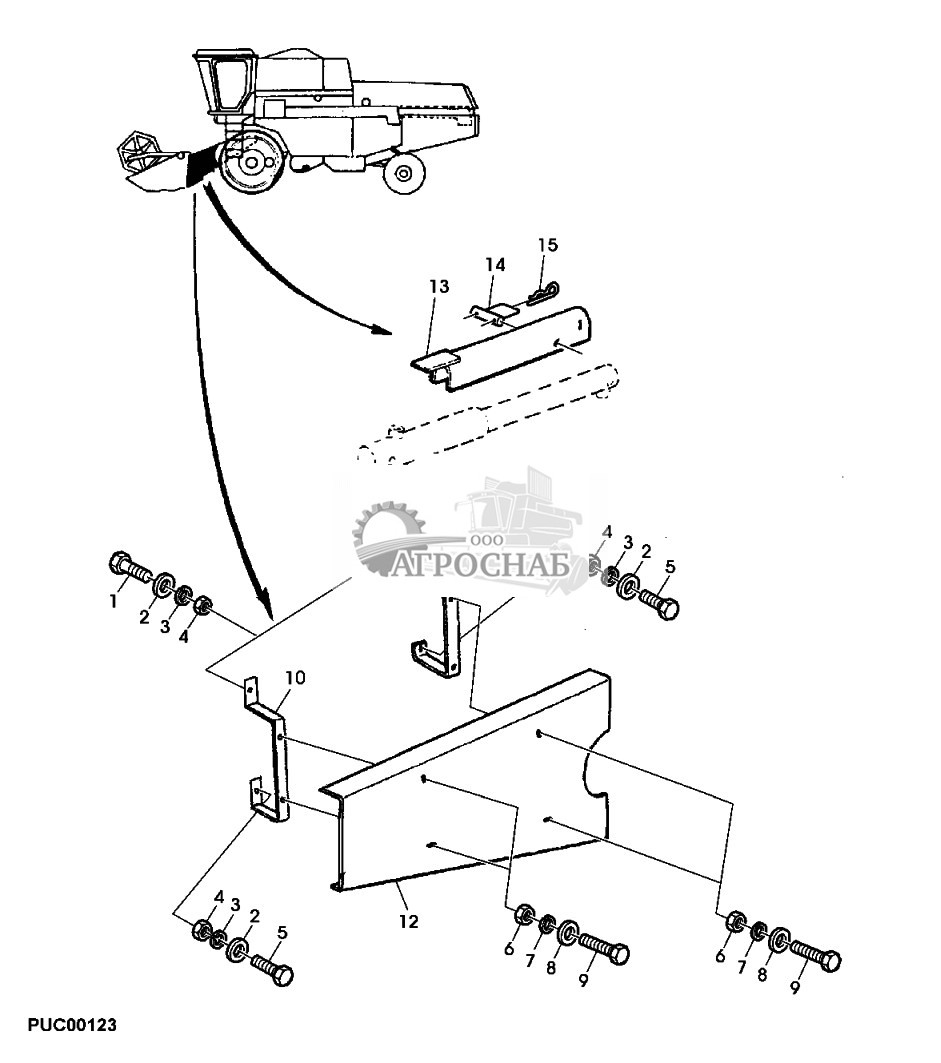 15
14
13
ООО
АГРОСНАБ
4
3
2
5
1
2
3
4
10
12
4
3
2
5
6
7
8
9
6
7
8
9
PUC00123